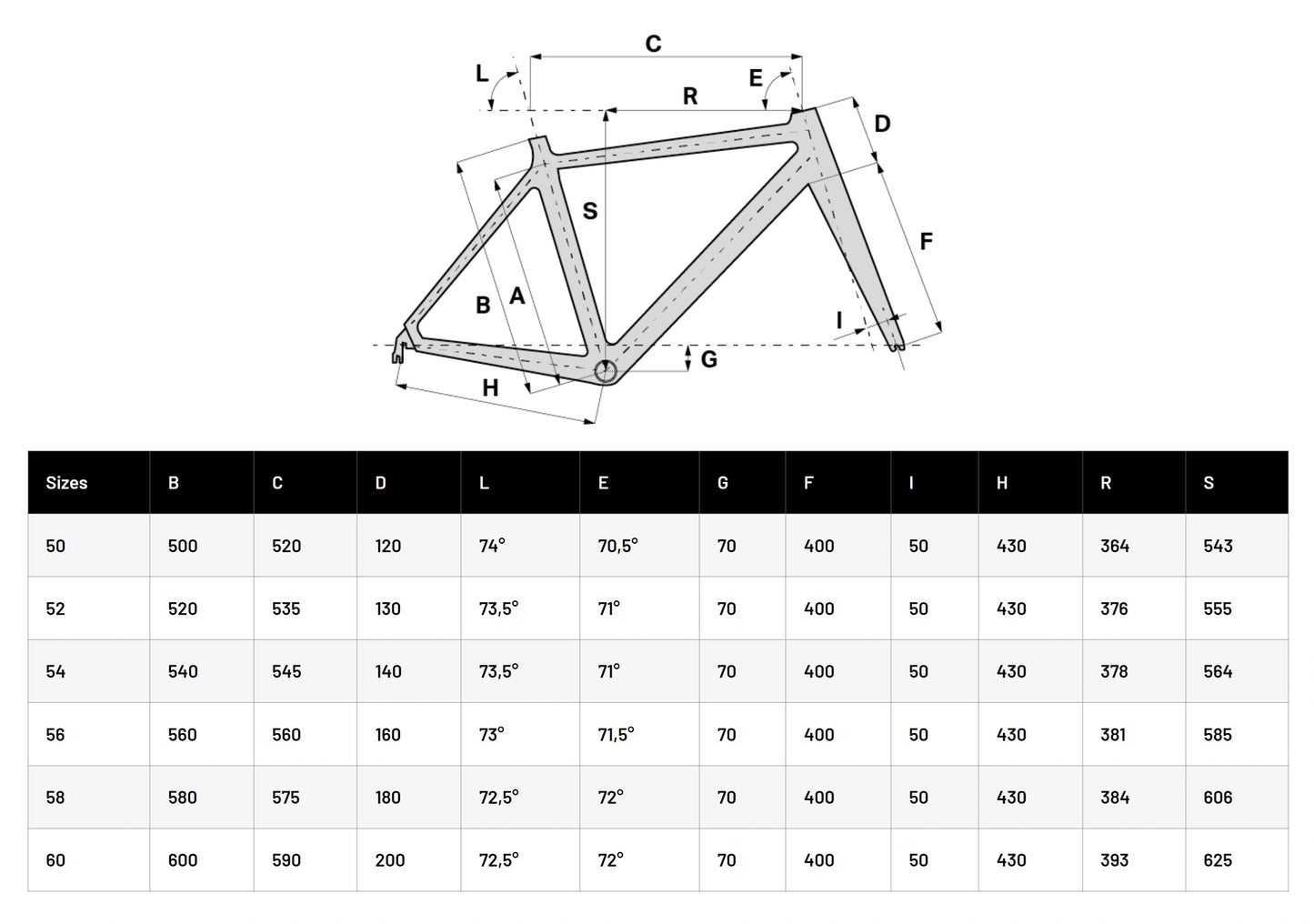 C
L
E
R
D
S
F
B
A
I
G
H

| Sizes | B | C | D | L | E | G | F | I | H | R | S |
|---|---|---|---|---|---|---|---|---|---|---|---|
| 50 | 500 | 520 | 120 | 74° | 70,5° | 70 | 400 | 50 | 430 | 364 | 543 |
| 52 | 520 | 535 | 130 | 73,5° | 71° | 70 | 400 | 50 | 430 | 376 | 555 |
| 54 | 540 | 545 | 140 | 73,5° | 71° | 70 | 400 | 50 | 430 | 378 | 564 |
| 56 | 560 | 560 | 160 | 73° | 71,5° | 70 | 400 | 50 | 430 | 381 | 585 |
| 58 | 580 | 575 | 180 | 72,5° | 72° | 70 | 400 | 50 | 430 | 384 | 606 |
| 60 | 600 | 590 | 200 | 72,5° | 72° | 70 | 400 | 50 | 430 | 393 | 625 |